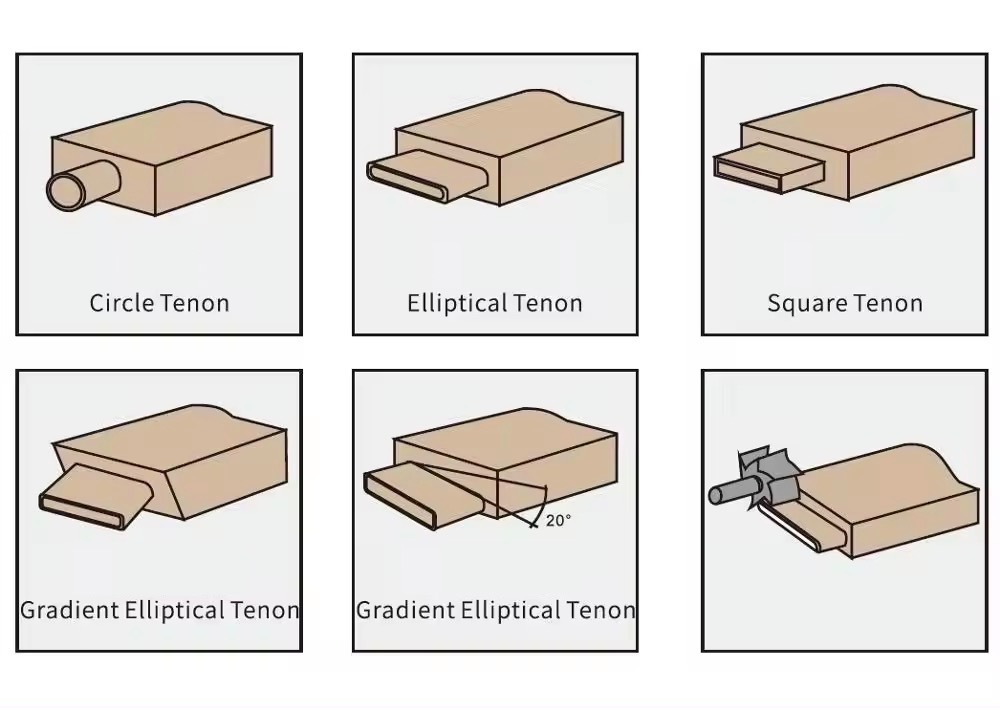 Circle Tenon

Elliptical Tenon

Square Tenon

Gradient Elliptical Tenon

20°

Gradient Elliptical Tenon