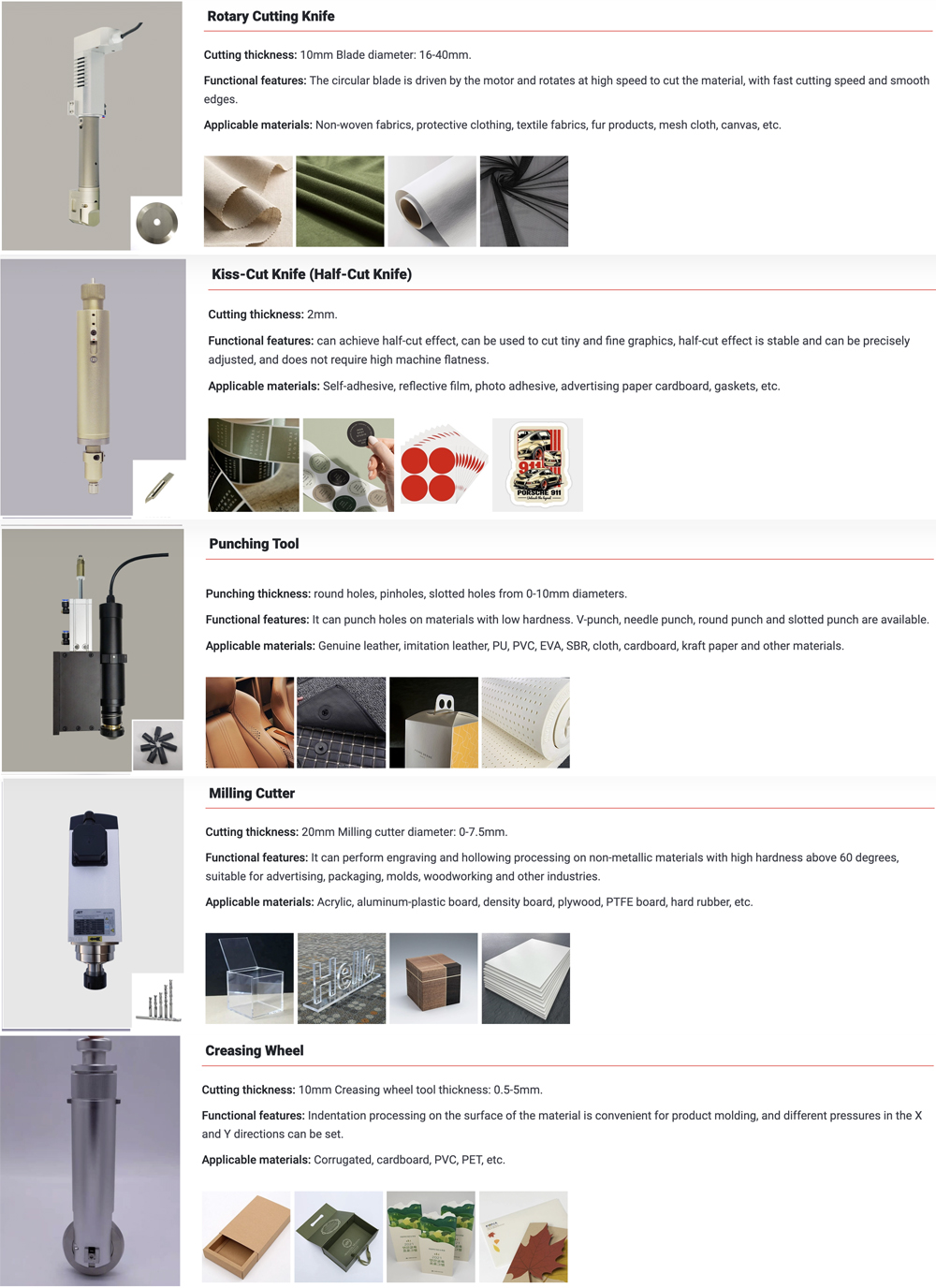 Rotary Cutting Knife

Cutting thickness: 10mm Blade diameter: 16-40mm.

Functional features: The circular blade is driven by the motor and rotates at high speed to cut the material, with fast cutting speed and smooth edges.

Applicable materials: Non-woven fabrics, protective clothing, textile fabrics, fur products, mesh cloth, canvas, etc.

Kiss-Cut Knife (Half-Cut Knife)

Cutting thickness: 2mm.

Functional features: can achieve half-cut effect, can be used to cut tiny and fine graphics, half-cut effect is stable and can be precisely adjusted, and does not require high machine flatness.

Applicable materials: Self-adhesive, reflective film, photo adhesive, advertising paper cardboard, gaskets, etc.

911

PORSCHE 911

Punching Tool

Punching thickness: round holes, pinholes, slotted holes from 0-10mm diameters.

Functional features: It can punch holes on materials with low hardness. V-punch, needle punch, round punch and slotted punch are available.

Applicable materials: Genuine leather, imitation leather, PU, PVC, EVA, SBR, cloth, cardboard, kraft paper and other materials.

Milling Cutter

Cutting thickness: 20mm Milling cutter diameter: 0-7.5mm.

Functional features: It can perform engraving and hollowing processing on non-metallic materials with high hardness above 60 degrees, suitable for advertising, packaging, molds, woodworking and other industries.

Applicable materials: Acrylic, aluminum-plastic board, density board, plywood, PTFE board, hard rubber, etc.

Hello

Creasing Wheel

Cutting thickness: 10mm Creasing wheel tool thickness: 0.5-5mm.

Functional features: Indentation processing on the surface of the material is convenient for product molding, and different pressures in the X and Y directions can be set.

Applicable materials: Corrugated, cardboard, PVC, PET, etc.