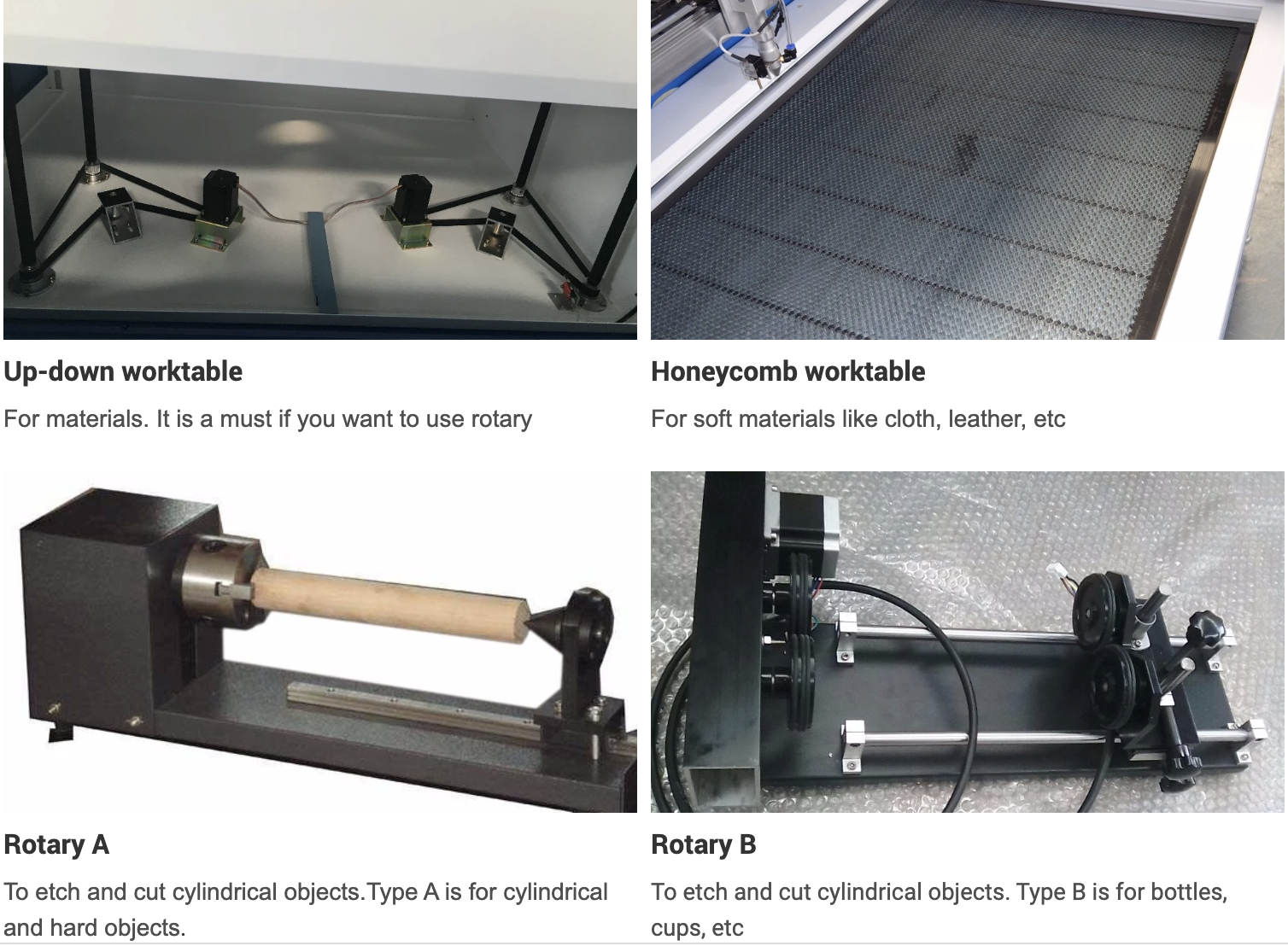 Up-down worktable

For materials. It is a must if you want to use rotary

Honeycomb worktable

For soft materials like cloth, leather, etc

Rotary A

To etch and cut cylindrical objects.Type A is for cylindrical and hard objects.

Rotary B

To etch and cut cylindrical objects. Type B is for bottles, cups, etc